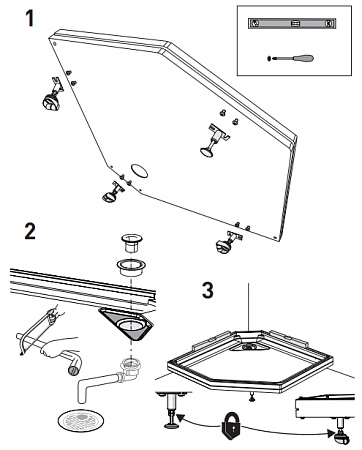 1

2

3