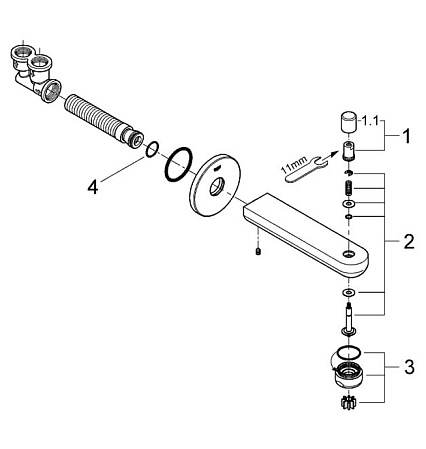 1.1
1
11mm
4
2
3