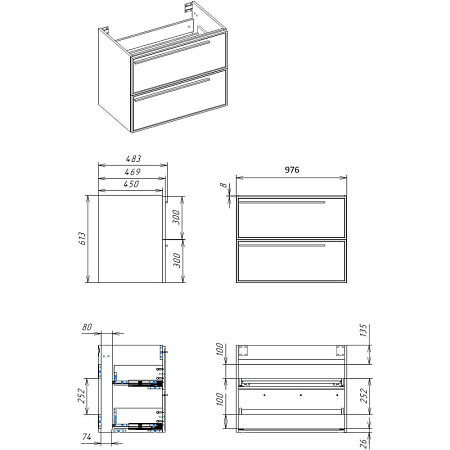 483
469
450
613
300
300
976
8
80
252
74
100
100
135
252
26