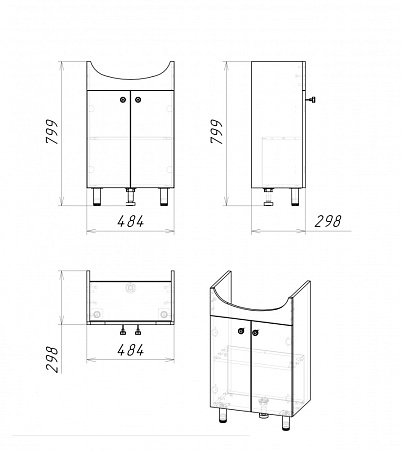 799

484

799

298

298

484