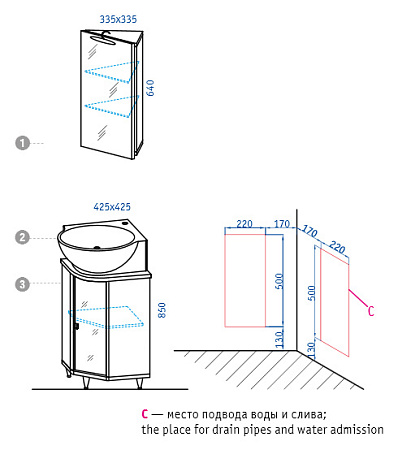 335x335

640

1

425x425

2

3

850

220 170 170 220

500

500

130

130

C

C — место подвода воды и слива;
the place for drain pipes and water admission