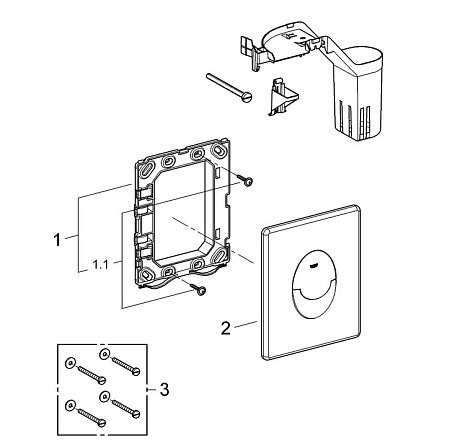 1
1.1
2
3