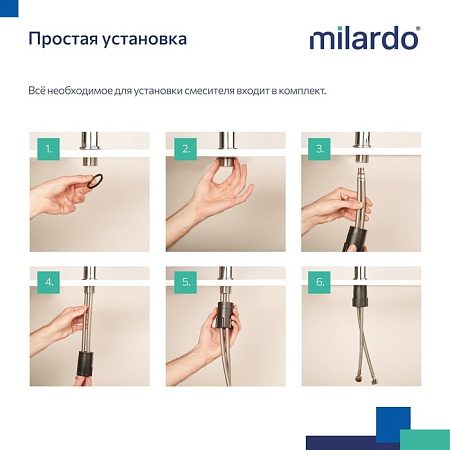 Простая установка

milardo®

Всё необходимое для установки смесителя входит в комплект.

1.

2.

3.

4.

5.

6.