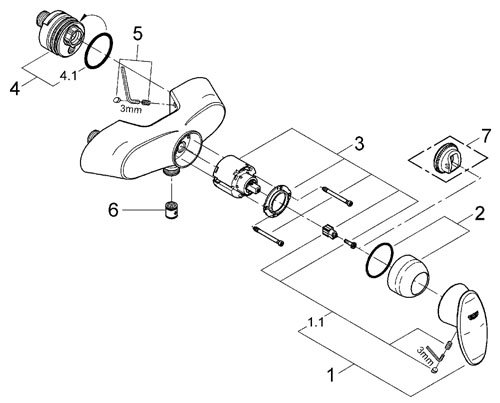 5
4.1
4
3mm
3
7
6
2
1.1
3mm
1