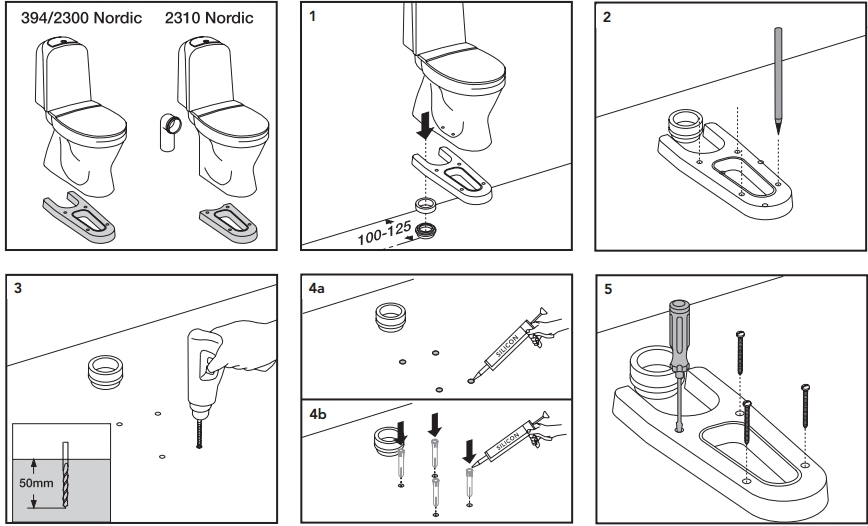 394/2300 Nordic

2310 Nordic

1

100-125

2

3

50mm

4a

SILICON

4b

SILICON

5